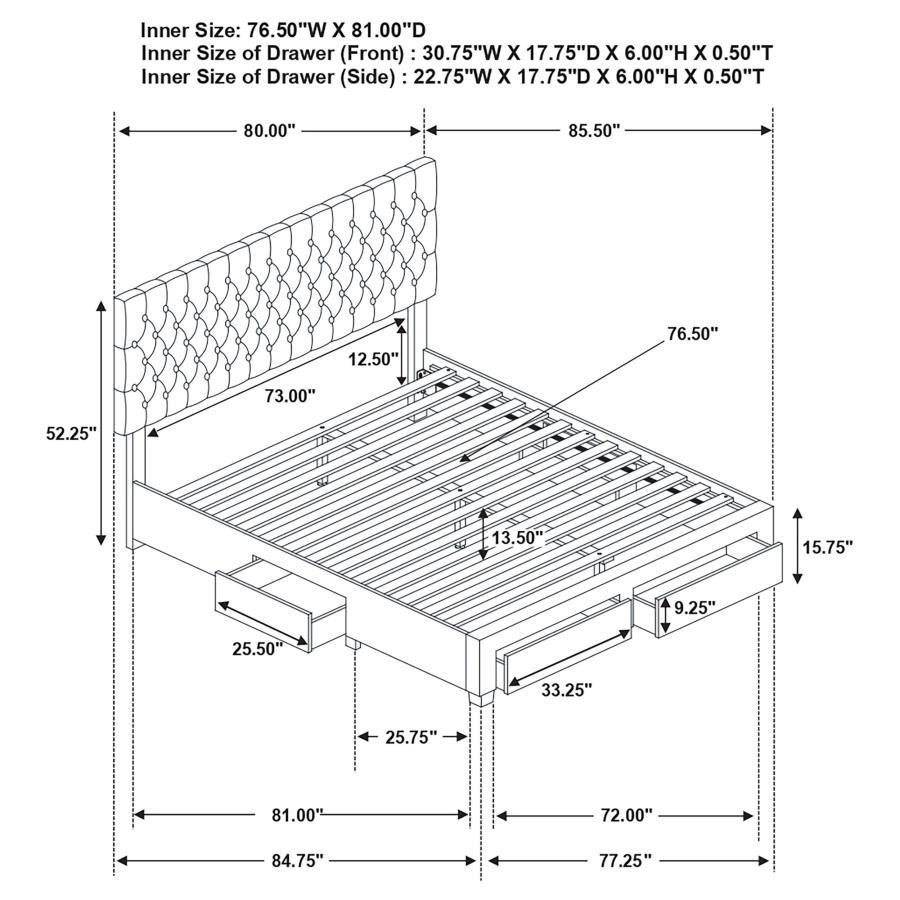 Inner Size: 76.50"W X 81.00"D
Inner Size of Drawer (Front) : 30.75"W X 17.75"D X 6.00"H X 0.50"T
Inner Size of Drawer (Side) : 22.75"W X 17.75"D X 6.00"H X 0.50"T

80.00"
85.50"
76.50"
12.50"
73.00"
52.25"
13.50"
15.75"
9.25"
25.50"
33.25"
25.75"
81.00"
72.00"
84.75"
77.25"