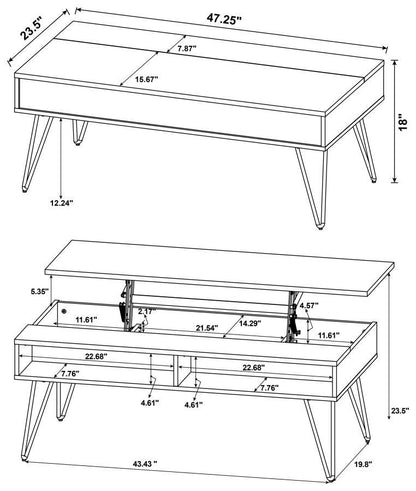 23.5"
47.25"
7.87"
15.67"
18"
12.24"

5.35"
11.61"
2.17"
21.54"
14.29"
4.57"
11.61"
22.68"
22.68"
7.76"
7.76"
4.61"
4.61"
23.5"
43.43 "
19.8"